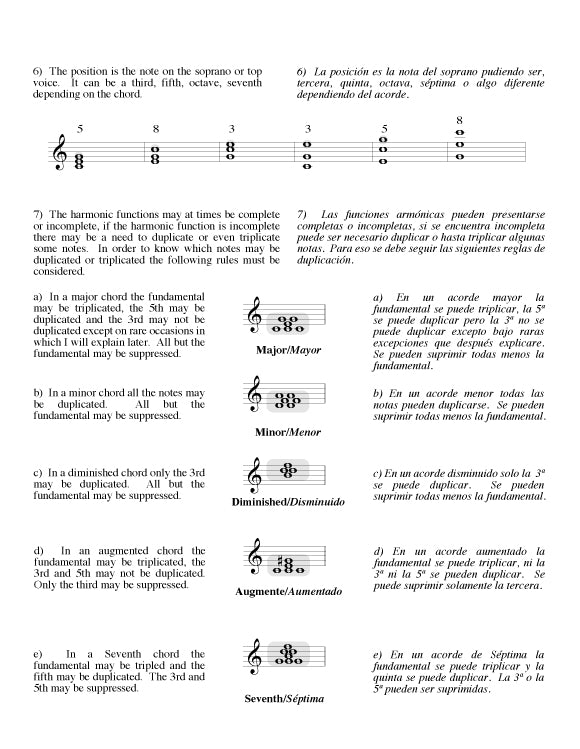 6) The position is the note on the soprano or top voice. It can be a third, fifth, octave, seventh depending on the chord.

6) La posición es la nota del soprano pudiendo ser, tercera, quinta, octava, séptima o algo diferente dependiendo del acorde.

5 8 3 3 5 8

7) The harmonic functions may at times be complete or incomplete, if the harmonic function is incomplete there may be a need to duplicate or even triplicate some notes. In order to know which notes may be duplicated or triplicated the following rules must be considered.

7) Las funciones armónicas pueden presentarse completas o incompletas, si se encuentra incompleta puede ser necesario duplicar o hasta triplicar algunas notas. Para eso se debe seguir las siguientes reglas de duplicación.

a) In a major chord the fundamental may be triplicated, the 5th may be duplicated and the 3rd may not be duplicated except on rare occasions in which I will explain later. All but the fundamental may be suppressed.

Major/Mayor

a) En un acorde mayor la fundamental se puede triplicar, la 5ª se puede duplicar pero la 3ª no se puede duplicar excepto bajo raras excepciones que después explicare. Se pueden suprimir todas menos la fundamental.

b) In a minor chord all the notes may be duplicated. All but the fundamental may be suppressed.

Minor/Menor

b) En un acorde menor todas las notas pueden duplicarse. Se pueden suprimir todas menos la fundamental.

c) In a diminished chord only the 3rd may be duplicated. All but the fundamental may be suppressed.

Diminished/Disminuido

c) En un acorde disminuido solo la 3ª se puede duplicar. Se pueden suprimir todas menos la fundamental.

d) In an augmented chord the fundamental may be triplicated, the 3rd and 5th may not be duplicated. Only the third may be suppressed.

Augmente/Aumentado

d) En un acorde aumentado la fundamental se puede triplicar, ni la 3ª ni la 5ª se pueden duplicar. Se puede suprimir solamente la tercera.

e) In a Seventh chord the fundamental may be tripled and the fifth may be duplicated. The 3rd and 5th may be suppressed.

Seventh/Séptima

e) En un acorde de Séptima la fundamental se puede triplicar y la quinta se puede duplicar. La 3ª o la 5ª pueden ser suprimidas.